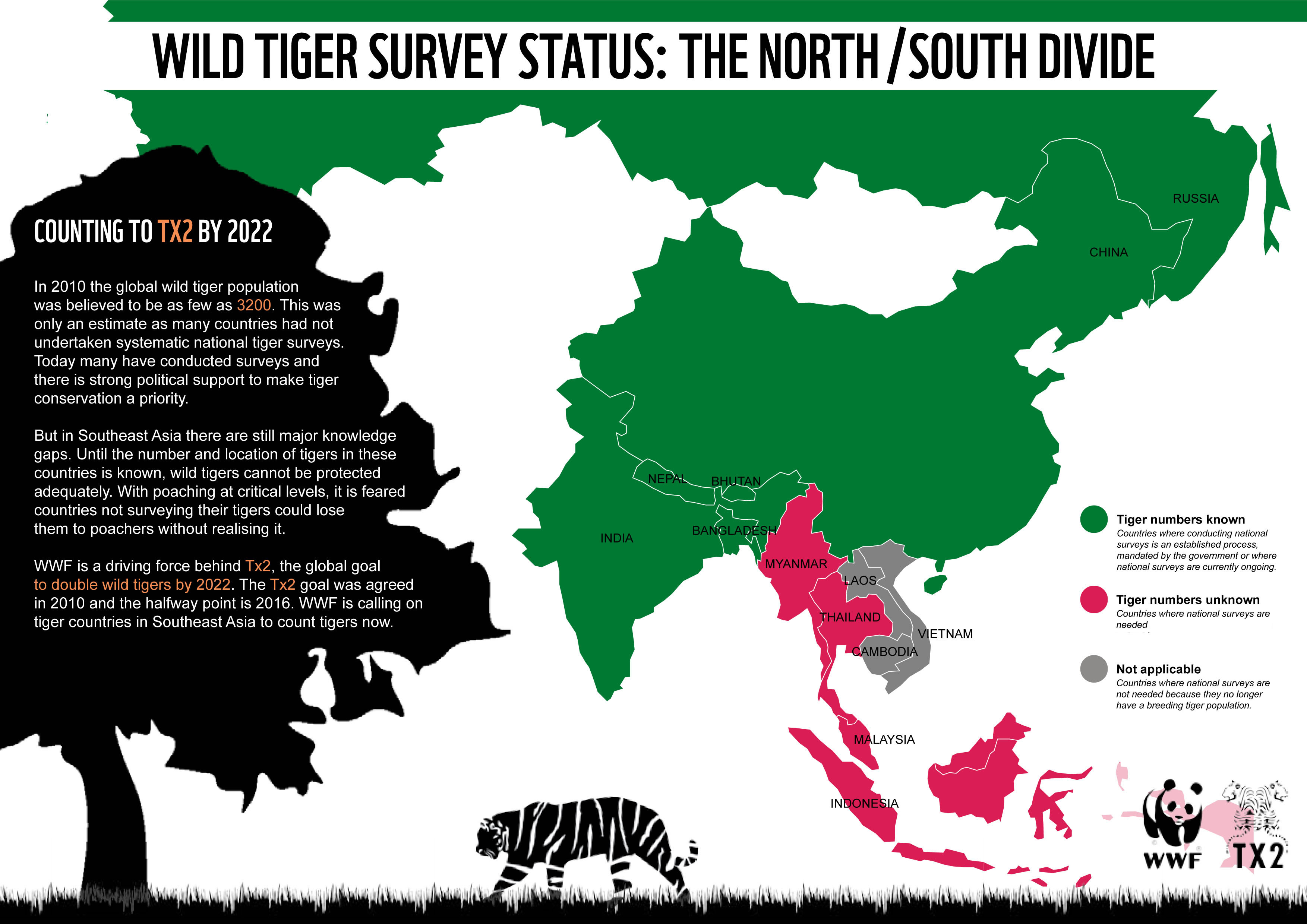 WILD TIGER SURVEY STATUS: THE NORTH /SOUTH DIVIDE

COUNTING TO TX2 BY 2022

In 2010 the global wild tiger population was believed to be as few as 3200. This was only an estimate as many countries had not undertaken systematic national tiger surveys. Today many have conducted surveys and there is strong political support to make tiger conservation a priority.

But in Southeast Asia there are still major knowledge gaps. Until the number and location of tigers in these countries is known, wild tigers cannot be protected adequately. With poaching at critical levels, it is feared countries not surveying their tigers could lose them to poachers without realising it.

WWF is a driving force behind Tx2, the global goal to double wild tigers by 2022. The Tx2 goal was agreed in 2010 and the halfway point is 2016. WWF is calling on tiger countries in Southeast Asia to count tigers now.

RUSSIA
CHINA
NEPAL
BHUTAN
INDIA
BANGLADESH
MYANMAR
LAOS
THAILAND
VIETNAM
CAMBODIA
MALAYSIA
INDONESIA

Tiger numbers known
Countries where conducting national surveys is an established process, mandated by the government or where national surveys are currently ongoing.

Tiger numbers unknown
Countries where national surveys are needed

Not applicable
Countries where national surveys are not needed because they no longer have a breeding tiger population.

WWF
TX2