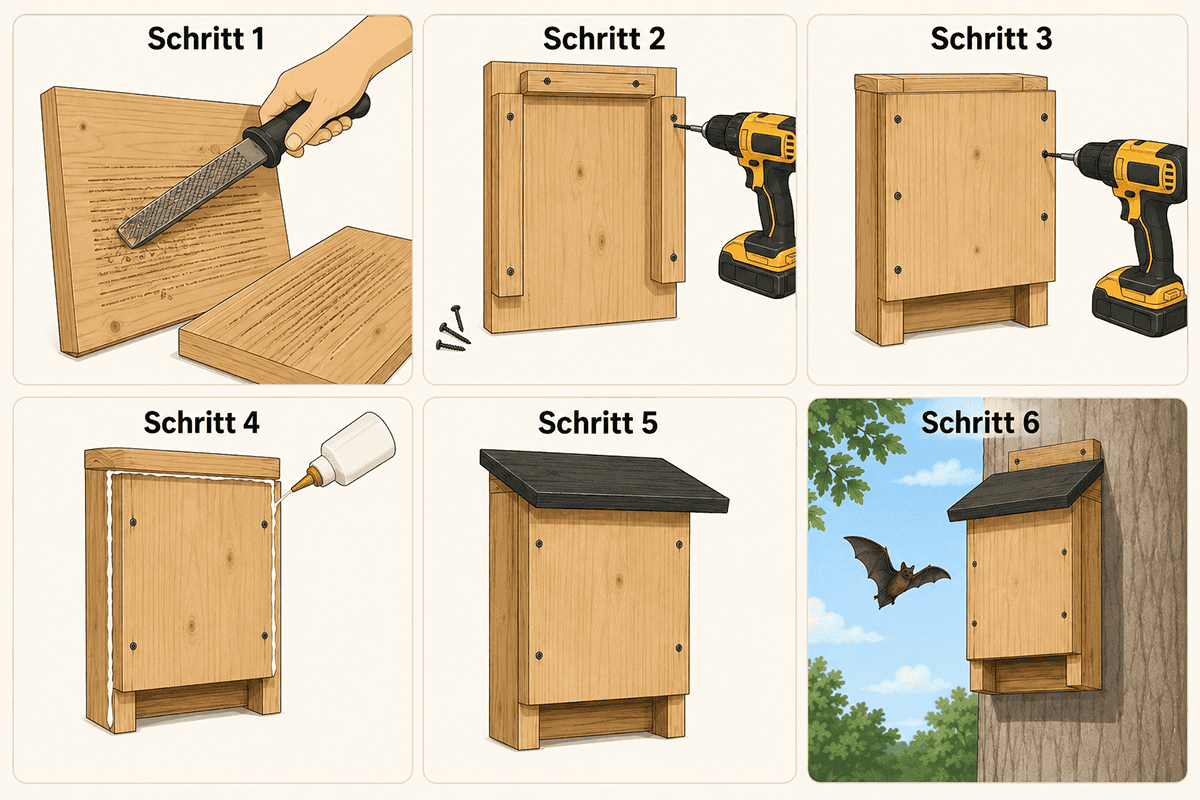 Schritt 1

Schritt 2

Schritt 3

Schritt 4

Schritt 5

Schritt 6